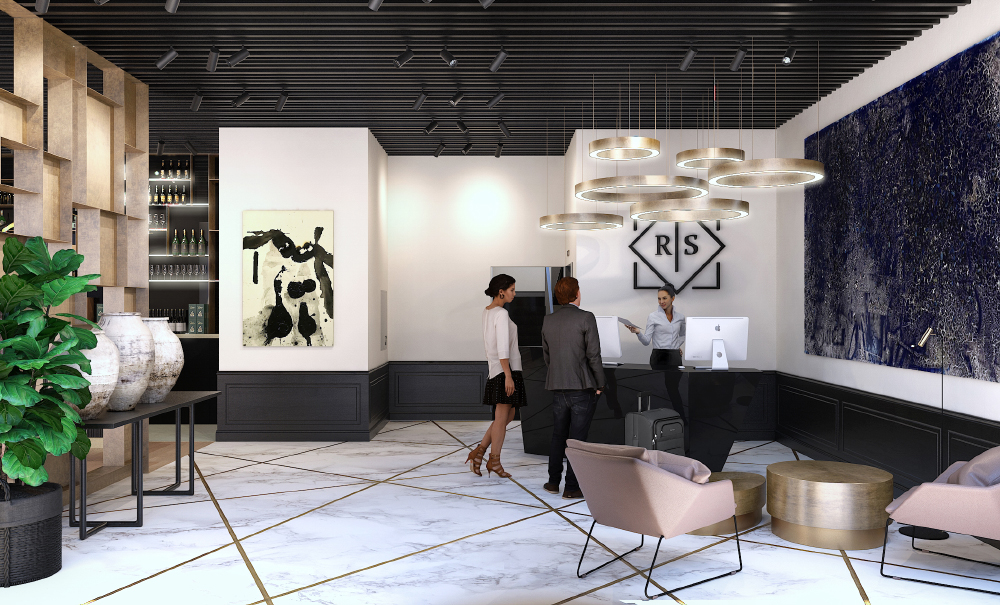 R S